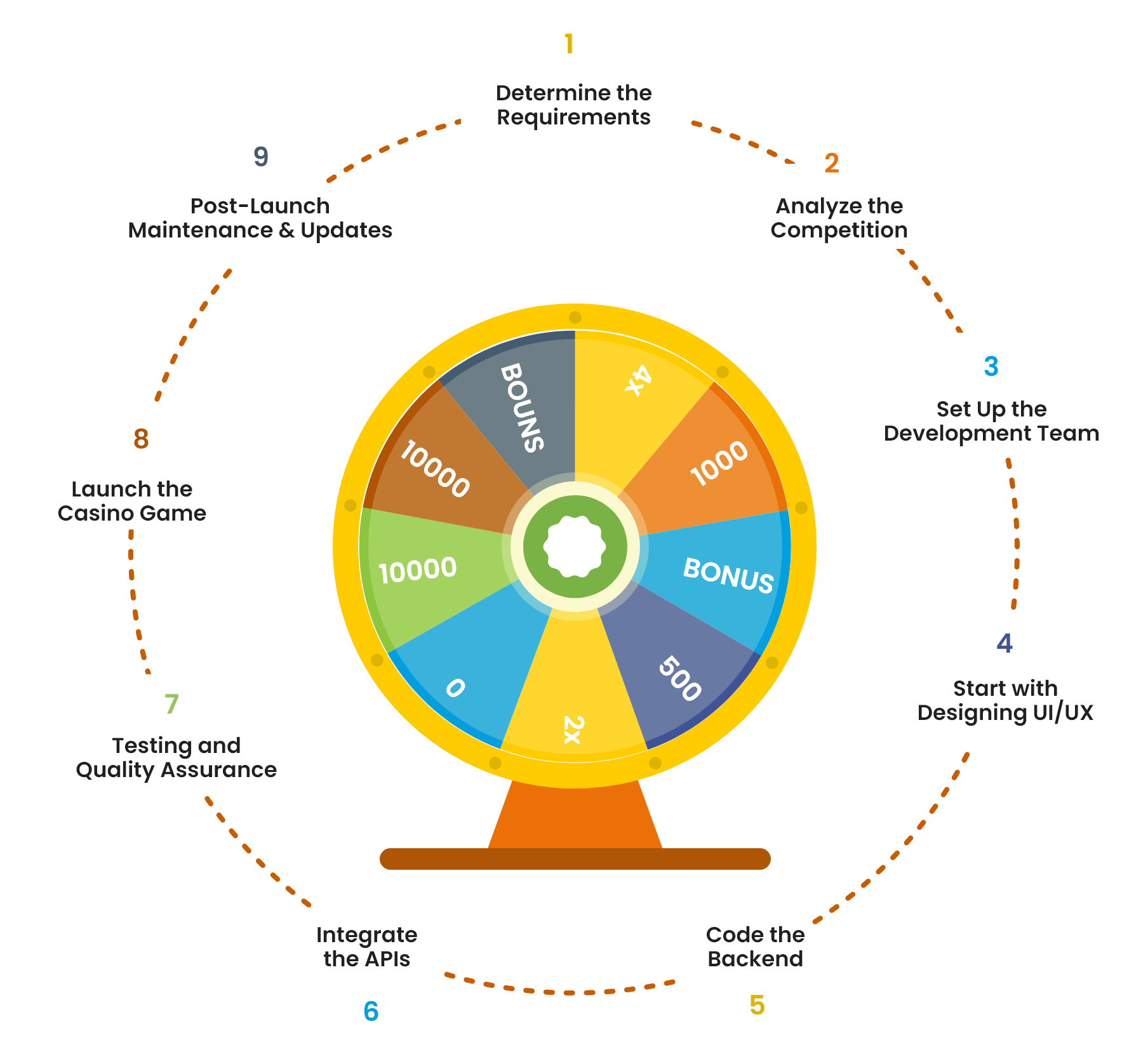 1
Determine the Requirements

2
Analyze the Competition

3
Set Up the Development Team

4
Start with Designing UI/UX

Code the Backend
5

Integrate the APIs
6

7
Testing and Quality Assurance

8
Launch the Casino Game

9
Post-Launch Maintenance & Updates

4x
1000
BONUS
500
2x
0
10000
10000
BOUNS